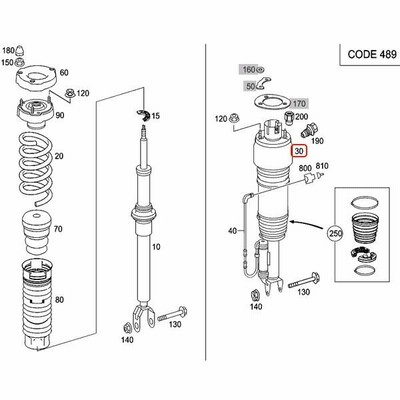 180
150
60
120
90
20
70
80
15
10
130
140
CODE 489
160
50
170
120
200
190
30
800
810
40
250
130
140