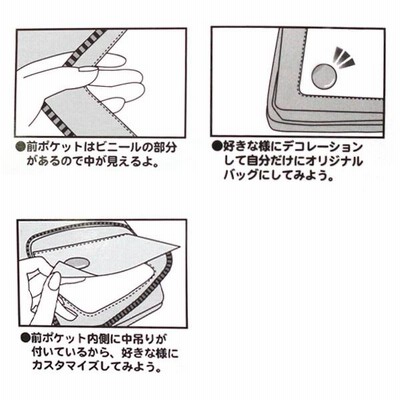 ●前ポケットはビニールの部分があるので中が見えるよ。

●好きな様にデコレーションして自分だけにオリジナルバッグにしてみよう。

●前ポケット内側に中吊りが付いているから、好きな様にカスタマイズしてみよう。