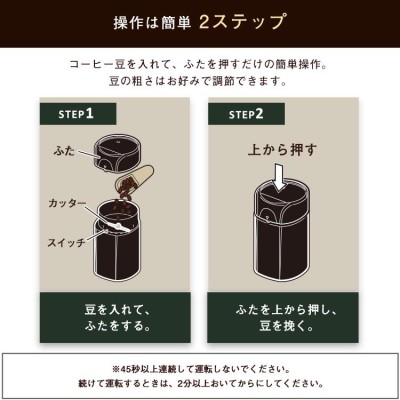 操作は簡単 2ステップ

コーヒー豆を入れて、ふたを押すだけの簡単操作。
豆の粗さはお好みで調節できます。

STEP1

ふた

カッター

スイッチ

豆を入れて、
ふたをする。

STEP2

上から押す

ふたを上から押し、
豆を挽く。

※45秒以上連続して運転しないでください。
続けて運転するときは、2分以上おいてからにしてください。