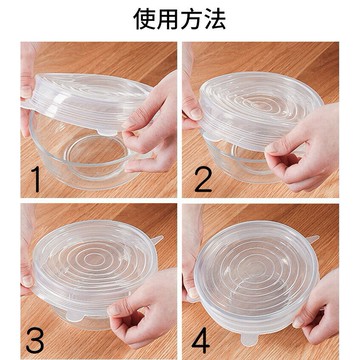 使用方法

1

2

3

4