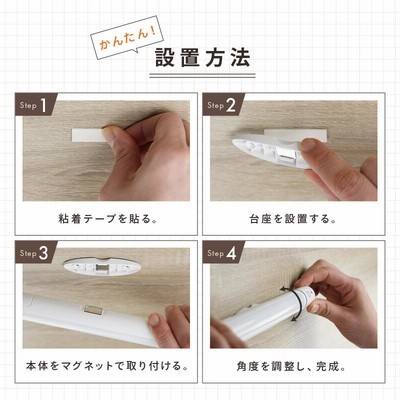 かんたん!
設置方法

Step 1
粘着テープを貼る。

Step 2
台座を設置する。

Step 3
本体をマグネットで取り付ける。

Step 4
角度を調整し、完成。