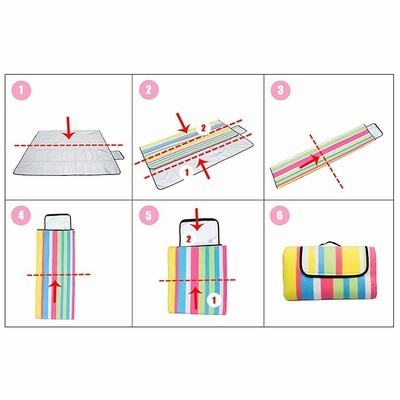 1

2

2

1

3

4

5

2

1

6