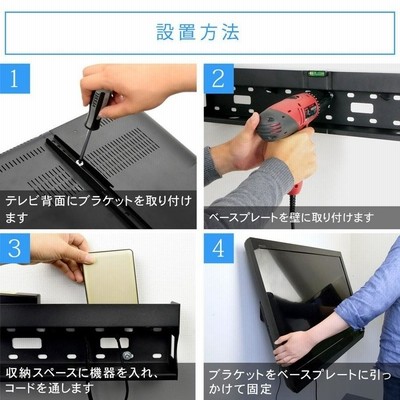 設置方法

1

テレビ背面にブラケットを取り付けます

2

ベースプレートを壁に取り付けます

3

収納スペースに機器を入れ、コードを通します

4

ブラケットをベースプレートに引っかけて固定