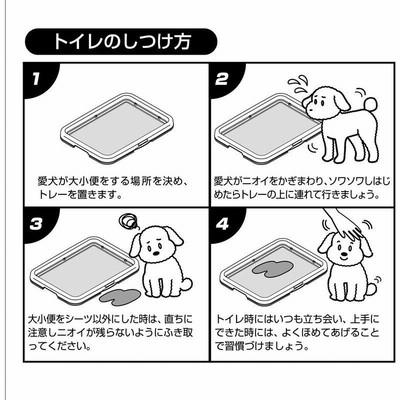 トイレのしつけ方

1

愛犬が大小便をする場所を決め、トレーを置きます。

2

愛犬がニオイをかぎまわり、ソワソワしはじめたらトレーの上に連れて行きましょう。

3

大小便をシーツ以外にした時は、直ちに注意しニオイが残らないようにふき取ってください。

4

トイレ時にはいつも立ち会い、上手にできた時には、よくほめてあげることで習慣づけましょう。