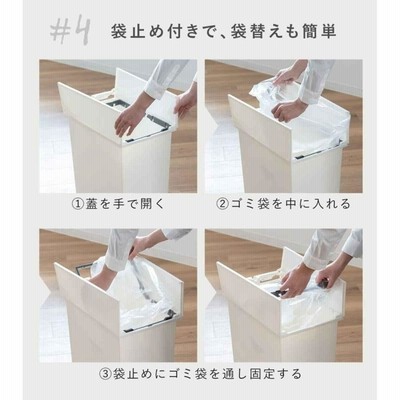 #4 袋止め付きで、袋替えも簡単

①蓋を手で開く

②ゴミ袋を中に入れる

③袋止めにゴミ袋を通し固定する