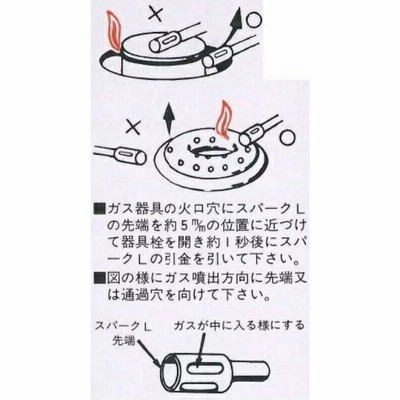 ×

○

×

○

■ガス器具の火口穴にスパークＬの先端を約５㎜の位置に近づけて器具栓を開き約１秒後にスパークＬの引金を引いて下さい。

■図の様にガス噴出方向に先端又は通過穴を向けて下さい。

スパークＬ
先端

ガスが中に入る様にする