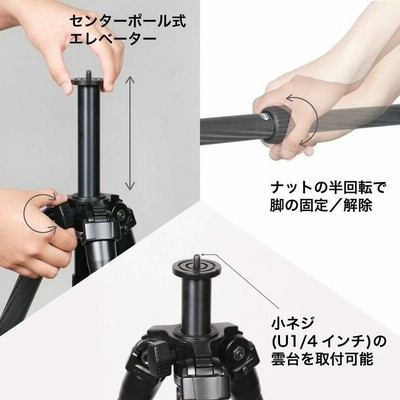 センターポール式
エレベーター

ナットの半回転で
脚の固定／解除

小ネジ
(U1/4 インチ)の
雲台を取付可能