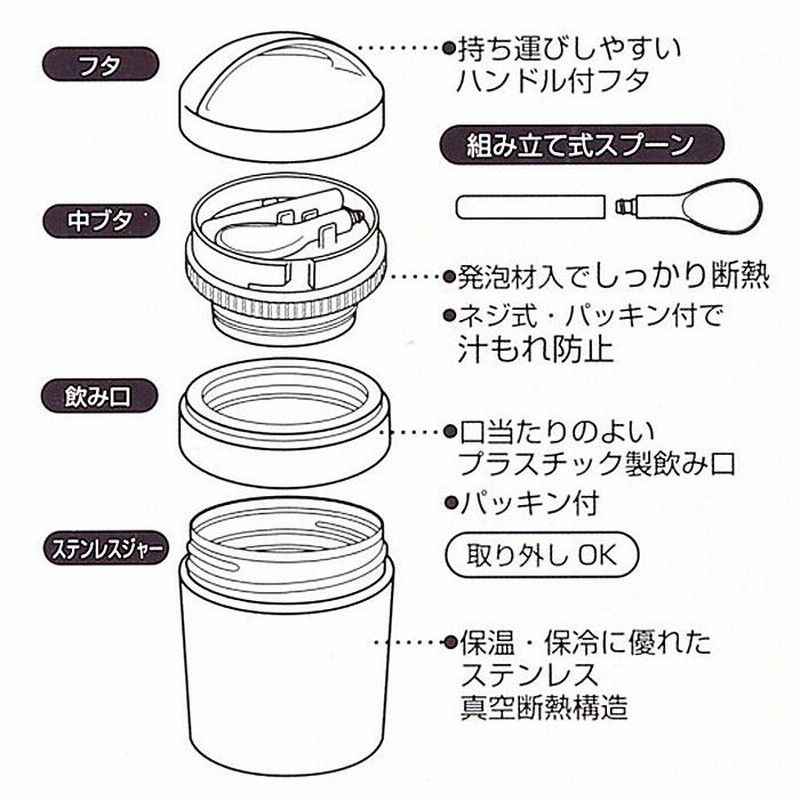 フタ

●持ち運びしやすいハンドル付フタ

組み立て式スプーン

中ブタ

●発泡材入でしっかり断熱

●ネジ式・パッキン付で汁もれ防止

飲み口

●口当たりのよいプラスチック製飲み口

●パッキン付

取り外し OK

ステンレスジャー

●保温・保冷に優れたステンレス真空断熱構造