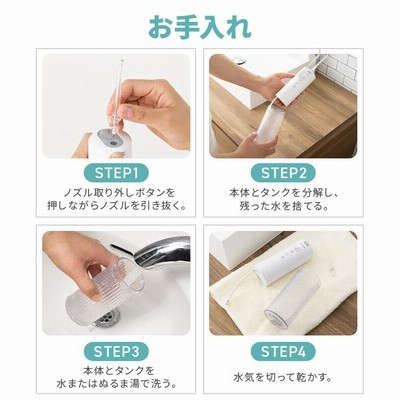 お手入れ

STEP1

ノズル取り外しボタンを押しながらノズルを引き抜く。

STEP2

本体とタンクを分解し、残った水を捨てる。

STEP3

本体とタンクを水またはぬるま湯で洗う。

STEP4

水気を切って乾かす。