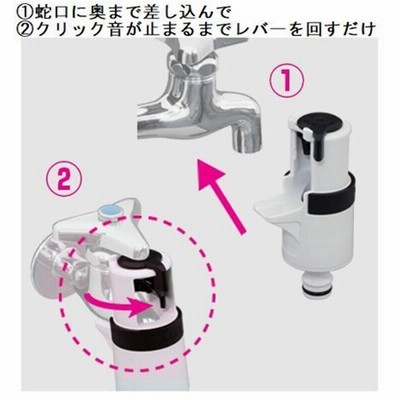 ①蛇口に奥まで差し込んで
②クリック音が止まるまでレバーを回すだけ

①

②