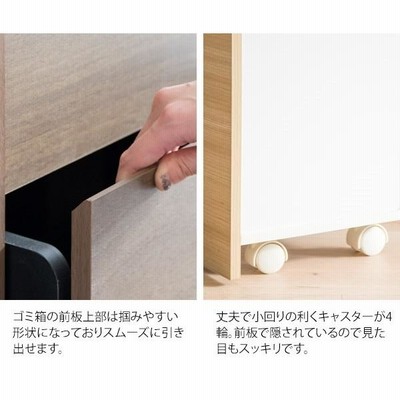 ゴミ箱の前板上部は掴みやすい形状になっておりスムーズに引き出せます。

丈夫で小回りの利くキャスターが4輪。前板で隠されているので見た目もスッキリです。