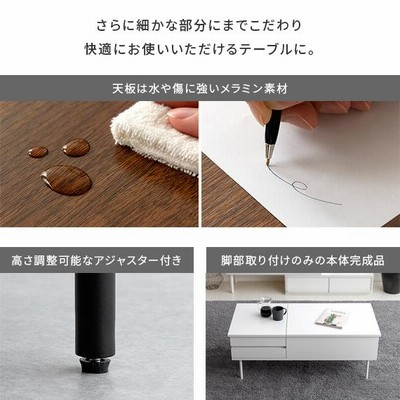 さらに細かな部分にまでこだわり
快適にお使いいただけるテーブルに。

天板は水や傷に強いメラミン素材

高さ調整可能なアジャスター付き

脚部取り付けのみの本体完成品