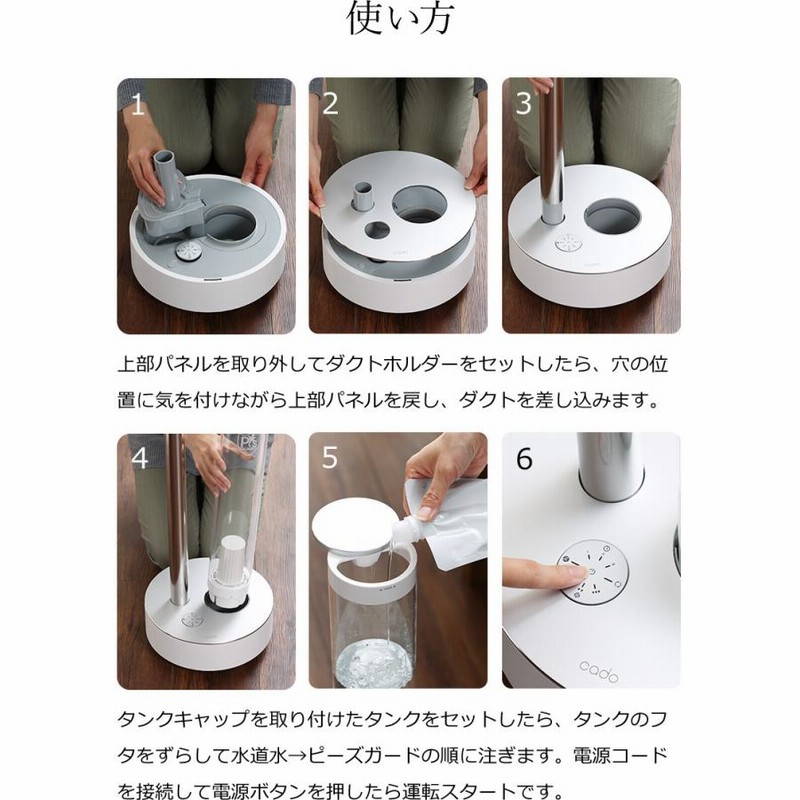 使い方

1

2

3

上部パネルを取り外してダクトホルダーをセットしたら、穴の位置に気を付けながら上部パネルを戻し、ダクトを差し込みます。

4

5

6

cado

タンクキャップを取り付けたタンクをセットしたら、タンクのフタをずらして水道水→ピーズガードの順に注ぎます。電源コードを接続して電源ボタンを押したら運転スタートです。