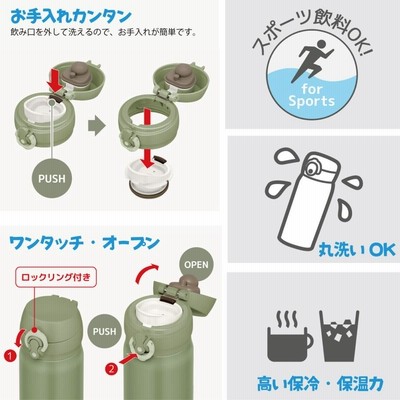 お手入れカンタン
飲み口を外して洗えるので、お手入れが簡単です。

PUSH

ワンタッチ・オープン

ロックリング付き

OPEN

PUSH

1

2

スポーツ飲料OK!

for Sports

丸洗いOK

高い保冷・保温力