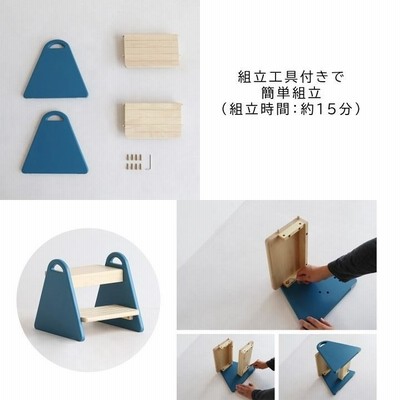 組立工具付きで
簡単組立
（組立時間：約15分）