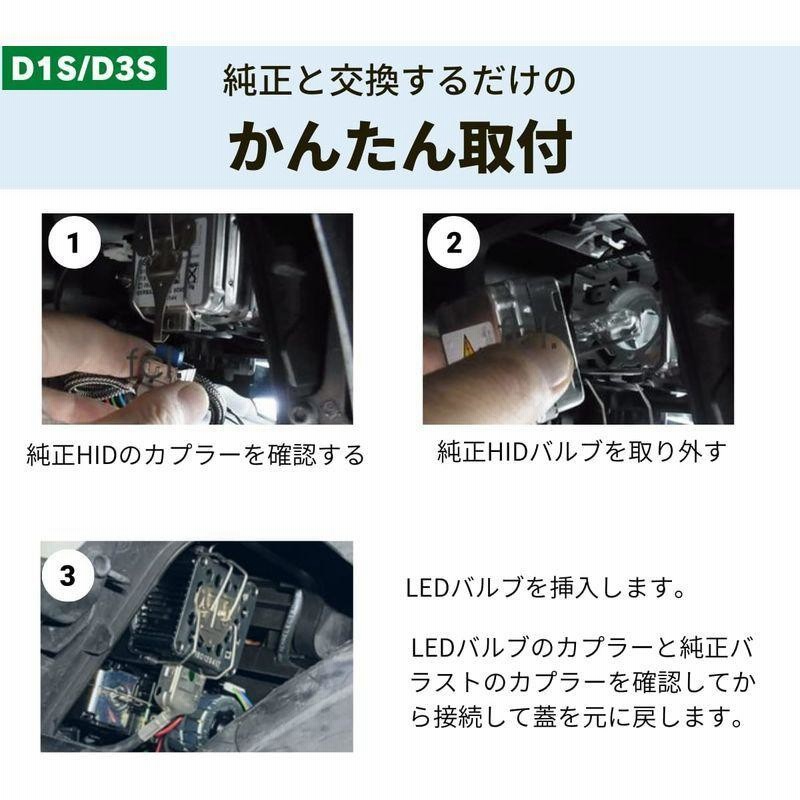 D1S/D3S

純正と交換するだけの

かんたん取付

1

純正HIDのカプラーを確認する

2

純正HIDバルブを取り外す

3

LEDバルブを挿入します。

LEDバルブのカプラーと純正バラストのカプラーを確認してから接続して蓋を元に戻します。