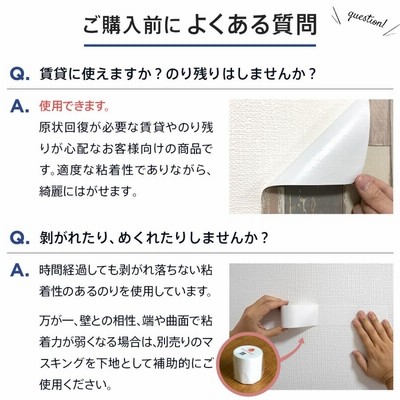 ご購入前に よくある質問

question!

Q. 賃貸に使えますか？のり残りはしませんか？

A. 使用できます。

原状回復が必要な賃貸やのり残りが心配なお客様向けの商品です。適度な粘着性でありながら、綺麗にはがせます。

Q. 剥がれたり、めくれたりしませんか？

A. 時間経過しても剥がれ落ちない粘着性のあるのりを使用しています。

万が一、壁との相性、端や曲面で粘着力が弱くなる場合は、別売りのマスキングを下地として補助的にご使用ください。