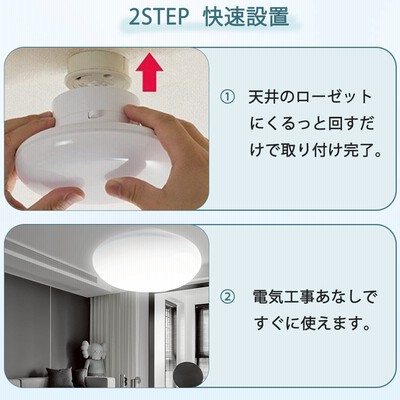 2STEP 快速設置

① 天井のローゼットにくるっと回すだけで取り付け完了。

② 電気工事あなしですぐに使えます。