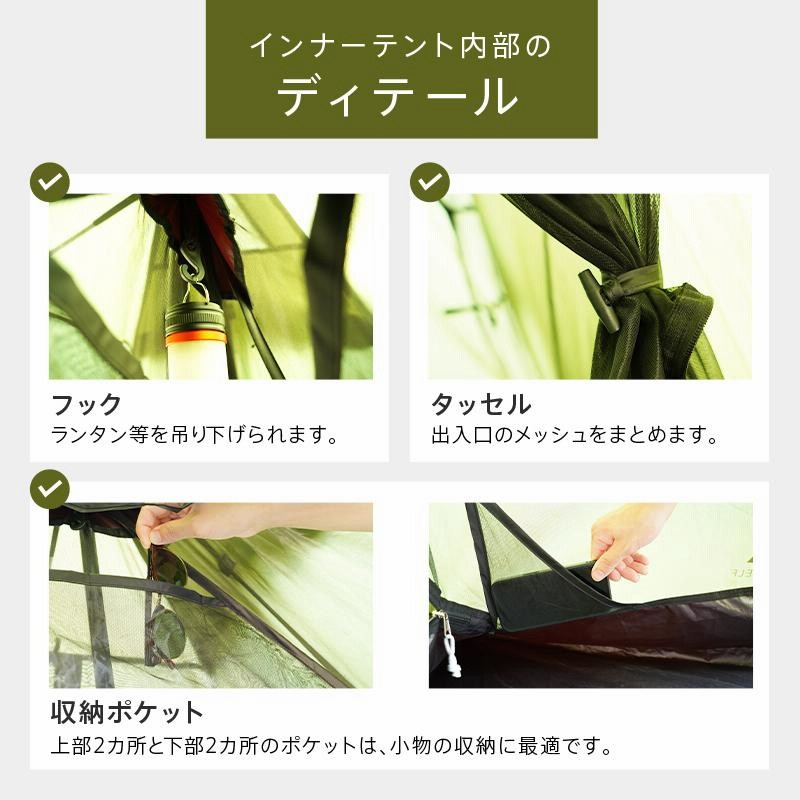 インナーテント内部の
ディテール

フック
ランタン等を吊り下げられます。

タッセル
出入口のメッシュをまとめます。

収納ポケット
上部2カ所と下部2カ所のポケットは、小物の収納に最適です。