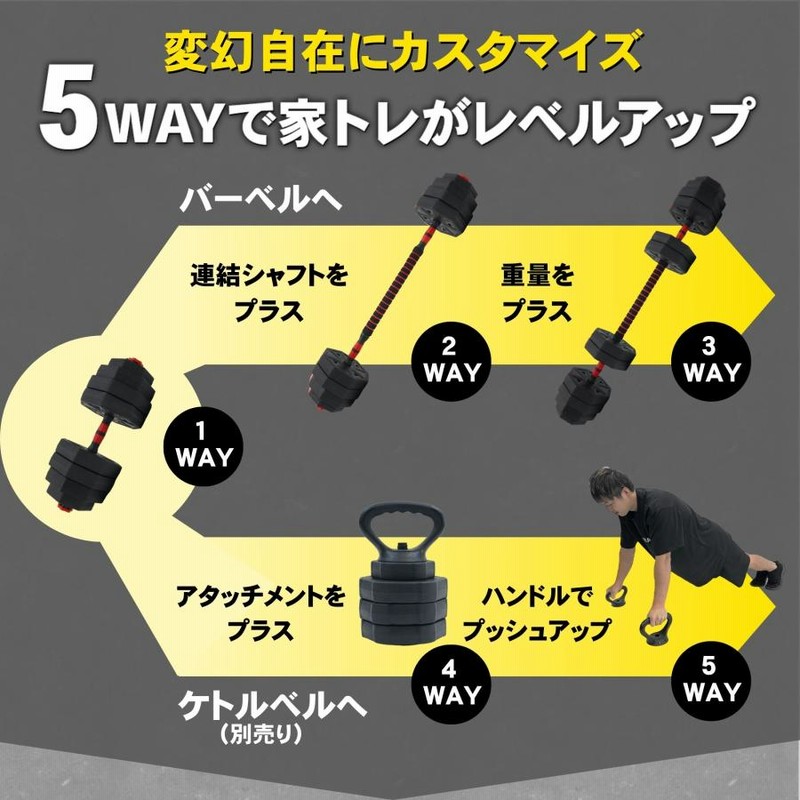 変幻自在にカスタマイズ
5WAYで家トレがレベルアップ

バーベルへ

連結シャフトをプラス

2 WAY

重量をプラス

3 WAY

1 WAY

アタッチメントをプラス

4 WAY

ハンドルでプッシュアップ

5 WAY

ケトルベルへ
(別売り)