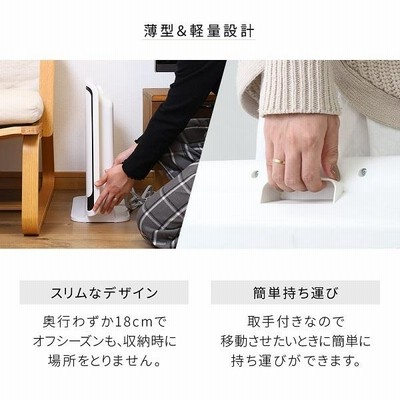 薄型&軽量設計

スリムなデザイン

奥行わずか18cmで
オフシーズンも､収納時に
場所をとりません。

簡単持ち運び

取手付きなので
移動させたいときに簡単に
持ち運びができます。