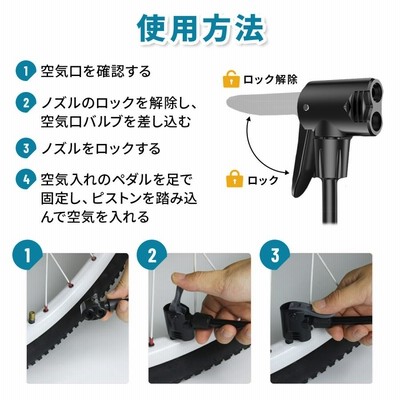 使用方法

1 空気口を確認する

2 ノズルのロックを解除し、空気口バルブを差し込む

3 ノズルをロックする

4 空気入れのペダルを足で固定し、ピストンを踏み込んで空気を入れる

ロック解除

ロック

1

2

3