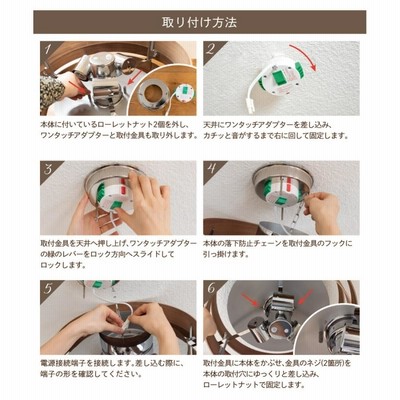 取り付け方法

1

本体に付いているローレットナット2個を外し、ワンタッチアダプターと取付金具も取り外します。

2

天井にワンタッチアダプターを差し込み、カチッと音がするまで右に回して固定します。

3

取付金具を天井へ押し上げ、ワンタッチアダプターの緑のレバーをロック方向へスライドしてロックします。

4

本体の落下防止チェーンを取付金具のフックに引っ掛けます。

5

電源接続端子を接続します。差し込む際に、端子の形を確認してください。

6

取付金具に本体をかぶせ、金具のネジ(2箇所)を本体の取付穴にゆっくりと差し込み、ローレットナットで固定します。