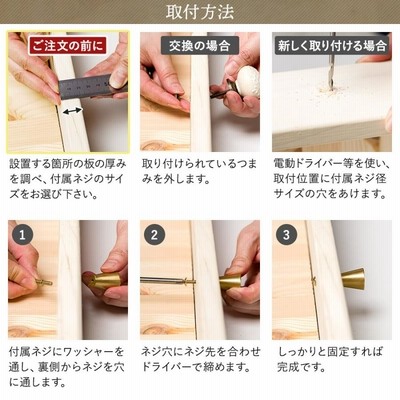 取付方法

ご注文の前に

設置する箇所の板の厚みを調べ、付属ネジのサイズをお選び下さい。

交換の場合

取り付けられているつまみを外します。

新しく取り付ける場合

電動ドライバー等を使い、取付位置に付属ネジ径サイズの穴をあけます。

1

付属ネジにワッシャーを通し、裏側からネジを穴に通します。

2

ネジ穴にネジ先を合わせドライバーで締めます。

3

しっかりと固定すれば完成です。