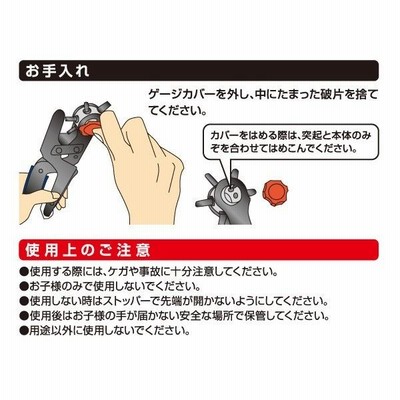 お手入れ

ゲージカバーを外し、中にたまった破片を捨ててください。

カバーをはめる際は、突起と本体のみぞを合わせてはめこんでください。

使用上のご注意

●使用する際には、ケガや事故に十分注意してください。
●お子様のみで使用しないでください。
●使用しない時はストッパーで先端が開かないようにしてください。
●使用後はお子様の手が届かない安全な場所で保管してください。
●用途以外に使用しないでください。