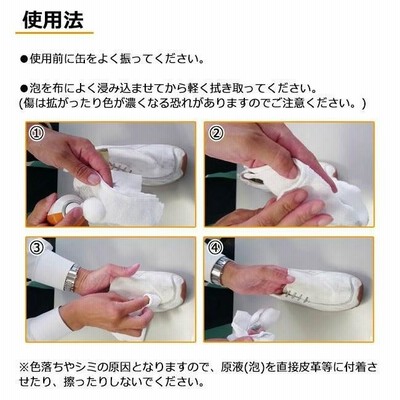 使用法

●使用前に缶をよく振ってください。

●泡を布によく浸み込ませてから軽く拭き取ってください。
(傷は拡がったり色が濃くなる恐れがありますのでご注意ください。)

①

②

③

④

※色落ちやシミの原因となりますので、原液(泡)を直接皮革等に付着させたり、擦ったりしないでください。