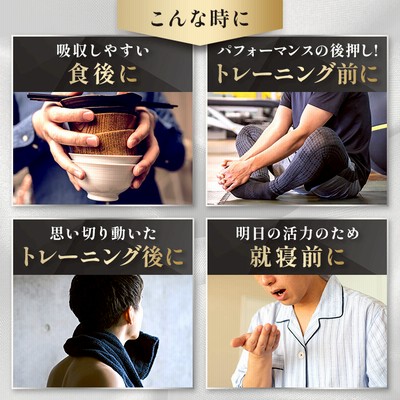 こんな時に

吸収しやすい
食後に

パフォーマンスの後押し!
トレーニング前に

思い切り動いた
トレーニング後に

明日の活力のため
就寝前に