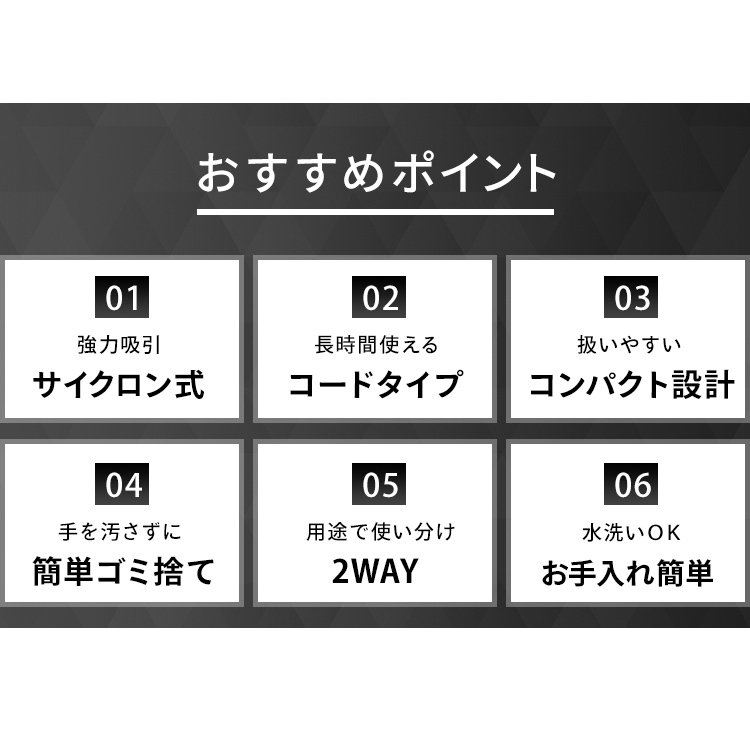 おすすめポイント

01
強力吸引
サイクロン式

02
長時間使える
コードタイプ

03
扱いやすい
コンパクト設計

04
手を汚さずに
簡単ゴミ捨て

05
用途で使い分け
2WAY

06
水洗いOK
お手入れ簡単