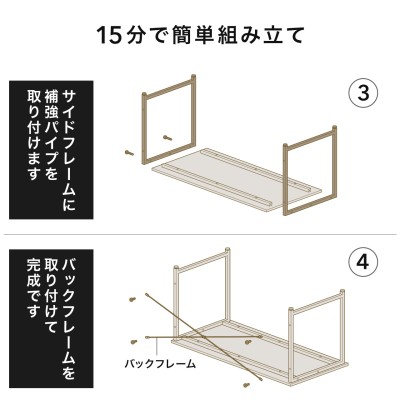 15分で簡単組み立て

サイドフレームに補強パイプを取り付けます

③

バックフレームを取り付けて完成です

④

バックフレーム