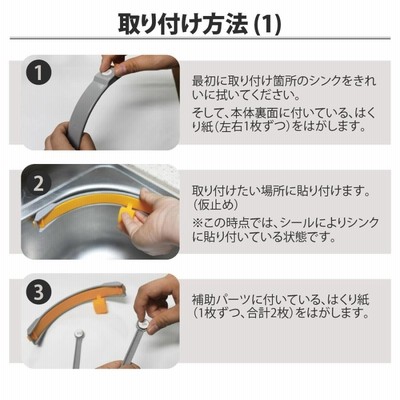 取り付け方法 (1)

1

最初に取り付け箇所のシンクをきれいに拭いてください。

そして、本体裏面に付いている、はくり紙（左右1枚ずつ）をはがします。

2

取り付けたい場所に貼り付けます。（仮止め）

※この時点では、シールによりシンクに貼り付いている状態です。

3

補助パーツに付いている、はくり紙（1枚ずつ、合計2枚）をはがします。