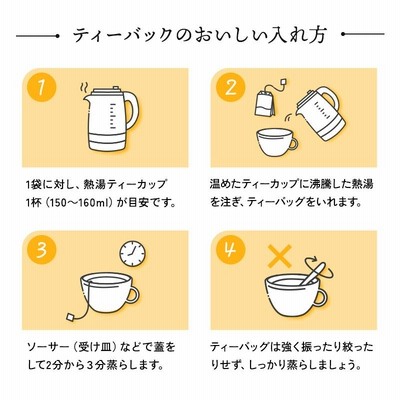 ティーバックのおいしい入れ方

1

1袋に対し、熱湯ティーカップ1杯（150〜160ml）が目安です。

2

温めたティーカップに沸騰した熱湯を注ぎ、ティーバッグをいれます。

3

ソーサー（受け皿）などで蓋をして2分から３分蒸らします。

4

ティーバッグは強く振ったり絞ったりせず、しっかり蒸らしましょう。