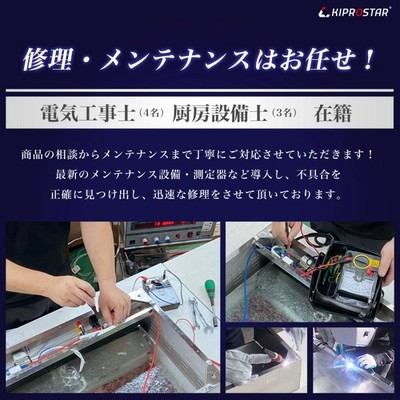 KIPROSTAR®

修理・メンテナンスはお任せ！

電気工事士（4名） 厨房設備士（3名） 在籍

商品の相談からメンテナンスまで丁寧にご対応させていただきます！
最新のメンテナンス設備・測定器など導入し、不具合を
正確に見つけ出し、迅速な修理をさせて頂いております。