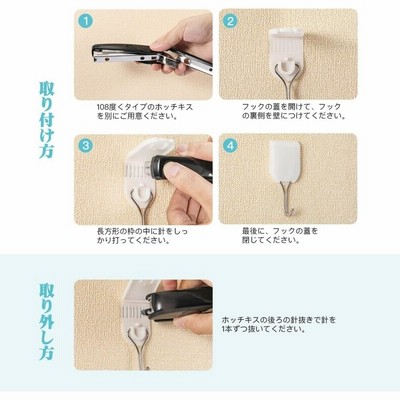 取り付け方

1

108度くタイプのホッチキスを別にご用意ください。

2

フックの蓋を開けて、フックの裏側を壁につけてください。

3

長方形の枠の中に針をしっかり打ってください。

4

最後に、フックの蓋を閉じてください。

取り外し方

ホッチキスの後ろの針抜きで針を1本ずつ抜いてください。