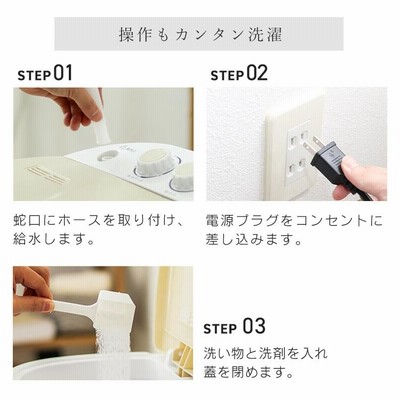 操作もカンタン洗濯

STEP 01

蛇口にホースを取り付け、給水します。

STEP 02

電源プラグをコンセントに差し込みます。

STEP 03

洗い物と洗剤を入れ蓋を閉めます。