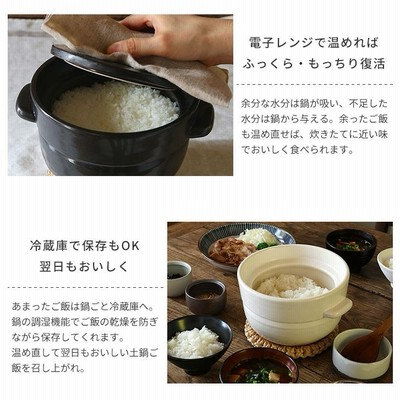 電子レンジで温めれば
ふっくら・もっちり復活

余分な水分は鍋が吸い、不足した水分は鍋から与える。余ったご飯も温め直せば、炊きたてに近い味でおいしく食べられます。

冷蔵庫で保存もOK
翌日もおいしく

あまったご飯は鍋ごと冷蔵庫へ。鍋の調湿機能でご飯の乾燥を防ぎながら保存してくれます。
温め直して翌日もおいしい土鍋ご飯を召し上がれ。