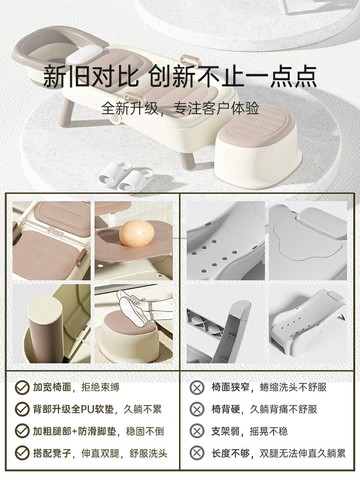 新旧对比 创新不止一点点

全新升级，专注客户体验

加宽椅面，拒绝束缚

背部升级全PU软垫，久躺不累

加粗腿部+防滑脚垫，稳固不倒

搭配凳子，伸直双腿，舒服洗头

椅面狭窄，蜷缩洗头不舒服

椅背硬，久躺背痛不舒服

支架弱，摇晃不稳

长度不够，双腿无法伸直久躺累