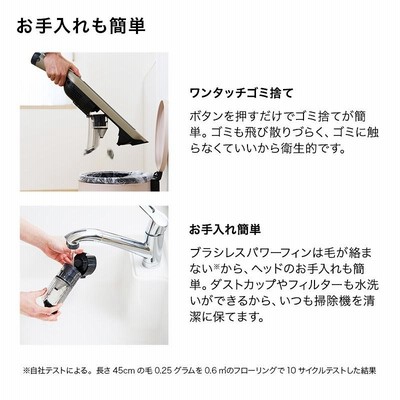 お手入れも簡単

ワンタッチゴミ捨て

ボタンを押すだけでゴミ捨てが簡単。ゴミも飛び散りづらく、ゴミに触らなくていいから衛生的です。

お手入れ簡単

ブラシレスパワーフィンは毛が絡まない※から、ヘッドのお手入れも簡単。ダストカップやフィルターも水洗いができるから、いつも掃除機を清潔に保てます。

※自社テストによる。長さ 45cm の毛 0.25 グラムを 0.6 ㎡のフローリングで 10 サイクルテストした結果