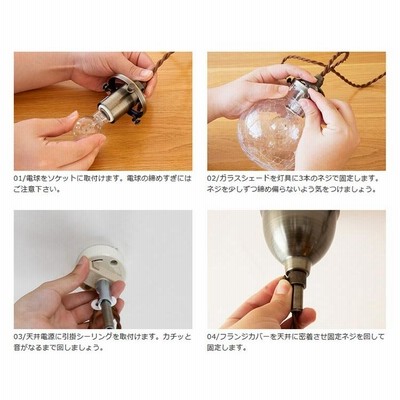 01/電球をソケットに取付けます。電球の締めすぎにはご注意下さい。

02/ガラスシェードを灯具に3本のネジで固定します。ネジを少しずつ締め偏らないよう気をつけましょう。

03/天井電源に引掛シーリングを取付けます。カチッと音がなるまで回しましょう。

04/フランジカバーを天井に密着させ固定ネジを回して固定します。