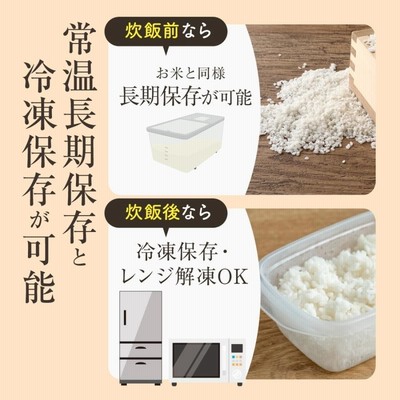 常温長期保存と冷凍保存が可能

炊飯前なら

お米と同様
長期保存が可能

炊飯後なら

冷凍保存・
レンジ解凍OK