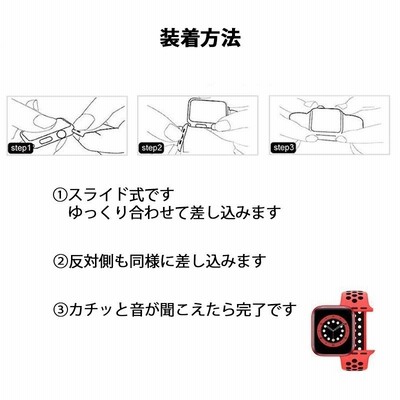 装着方法

step1

step2

step3

①スライド式です
ゆっくり合わせて差し込みます

②反対側も同様に差し込みます

③カチッと音が聞こえたら完了です