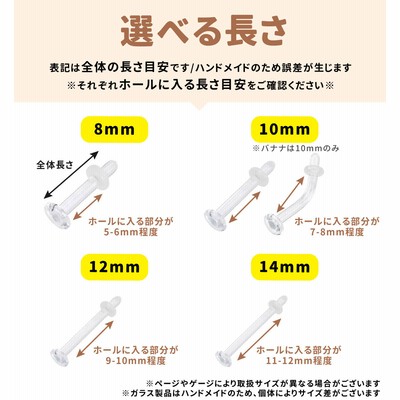 選べる長さ

表記は全体の長さ目安です/ハンドメイドのため誤差が生じます
※それぞれホールに入る長さ目安をご確認ください※

8mm

全体長さ

ホールに入る部分が
5-6mm程度

10mm
※バナナは10mmのみ

ホールに入る部分が
7-8mm程度

12mm

ホールに入る部分が
9-10mm程度

14mm

ホールに入る部分が
11-12mm程度

※ページやゲージにより取扱サイズが異なる場合がございます
※ガラス製品はハンドメイドのため、個体によりサイズ差がございます