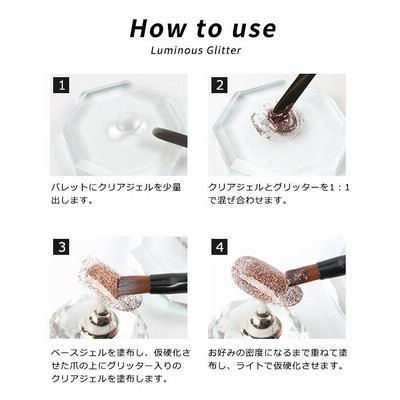 How to use

Luminous Glitter

1

パレットにクリアジェルを少量出します。

2

クリアジェルとグリッターを1：1で混ぜ合わせます。

3

ベースジェルを塗布し、仮硬化させた爪の上にグリッター入りのクリアジェルを塗布します。

4

お好みの密度になるまで重ねて塗布し、ライトで仮硬化させます。