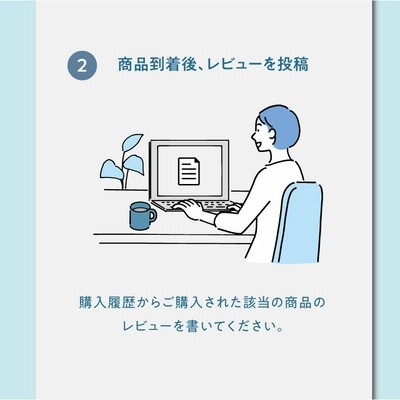 2 商品到着後、レビューを投稿

購入履歴からご購入された該当の商品のレビューを書いてください。