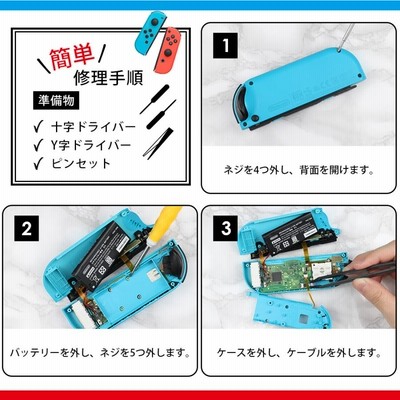 簡単
修理手順

準備物

✓ 十字ドライバー
✓ Y字ドライバー
✓ ピンセット

1

ネジを4つ外し、背面を開けます。

2

バッテリーを外し、ネジを5つ外します。

3

ケースを外し、ケーブルを外します。