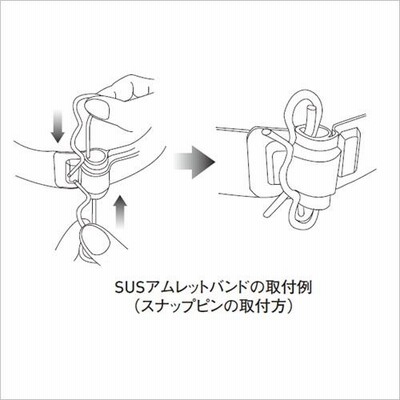 SUSアムレットバンドの取付例
（スナップピンの取付方）