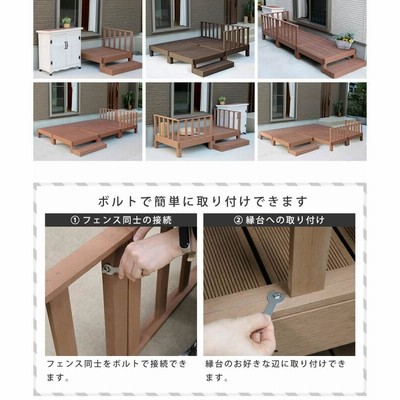 ボルトで簡単に取り付けできます

① フェンス同士の接続

フェンス同士をボルトで接続できます。

② 縁台への取り付け

縁台のお好きな辺に取り付けできます。